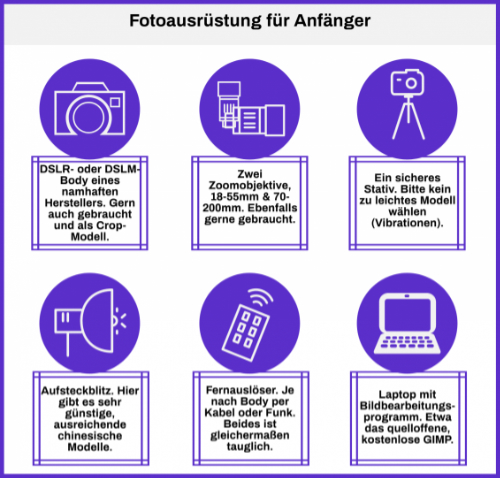 Fotoausrüstung für Anfänger

DSLR- oder DSLM-Body eines namhaften Herstellers. Gern auch gebraucht und als Crop-Modell.

Zwei Zoomobjektive, 18-55mm & 70-200mm. Ebenfalls gerne gebraucht.

Ein sicheres Stativ. Bitte kein zu leichtes Modell wählen (Vibrationen).

Aufsteckblitz. Hier gibt es sehr günstige, ausreichende chinesische Modelle.

Fernauslöser. Je nach Body per Kabel oder Funk. Beides ist gleichermaßen tauglich.

Laptop mit Bildbearbeitungsprogramm. Etwa das quelloffene, kostenlose GIMP.